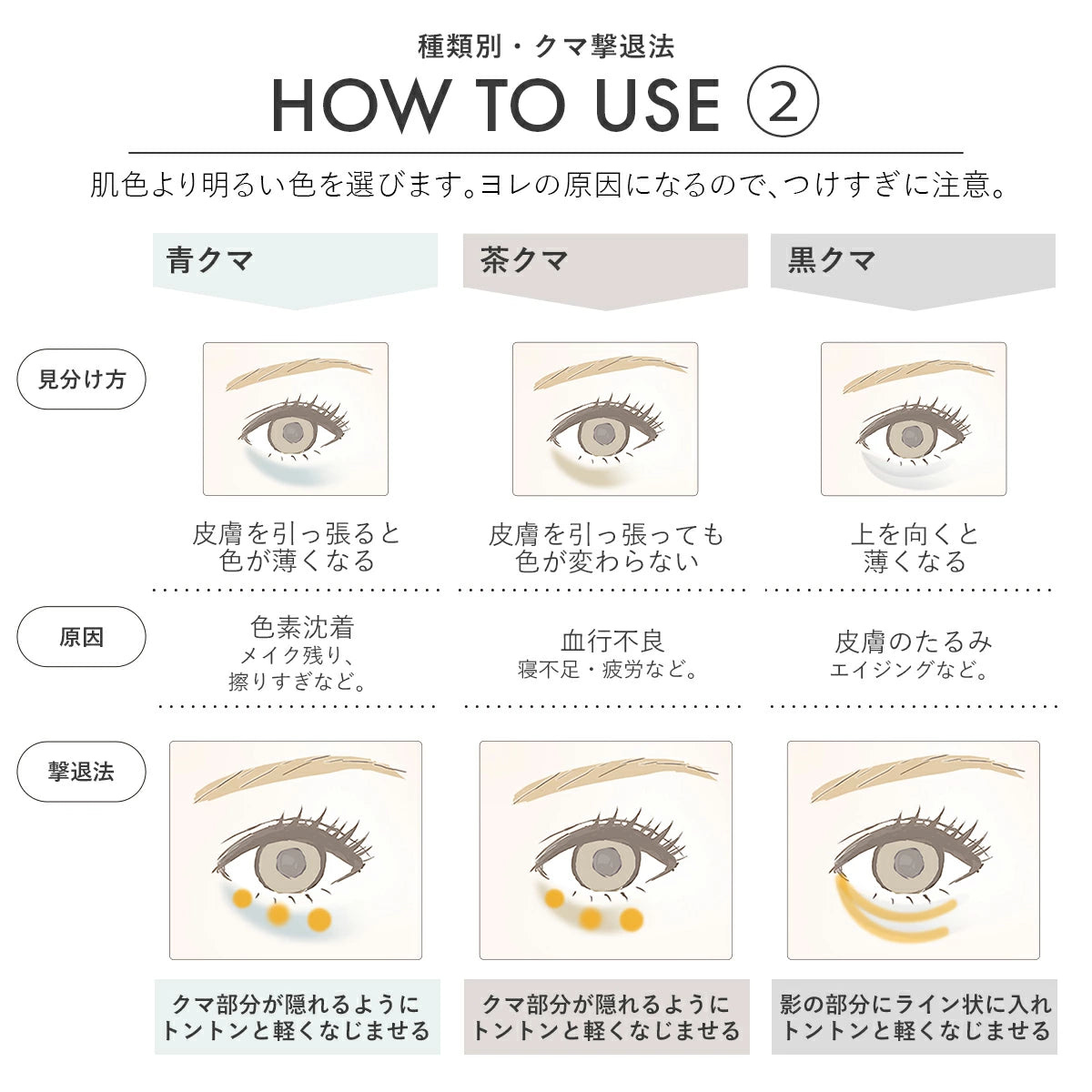 種類別・クマ撃退法

HOW TO USE ②

肌色より明るい色を選びます。ヨレの原因になるので、つけすぎに注意。

| | 青クマ | 茶クマ | 黒クマ |
|---|---|---|---|
| 見分け方 | 皮膚を引っ張ると色が薄くなる | 皮膚を引っ張っても色が変わらない | 上を向くと薄くなる |
| 原因 | 色素沈着 メイク残り、擦りすぎなど。 | 血行不良 寝不足・疲労など。 | 皮膚のたるみ エイジングなど。 |
| 撃退法 | クマ部分が隠れるようにトントンと軽くなじませる | クマ部分が隠れるようにトントンと軽くなじませる | 影の部分にライン状に入れトントンと軽くなじませる |